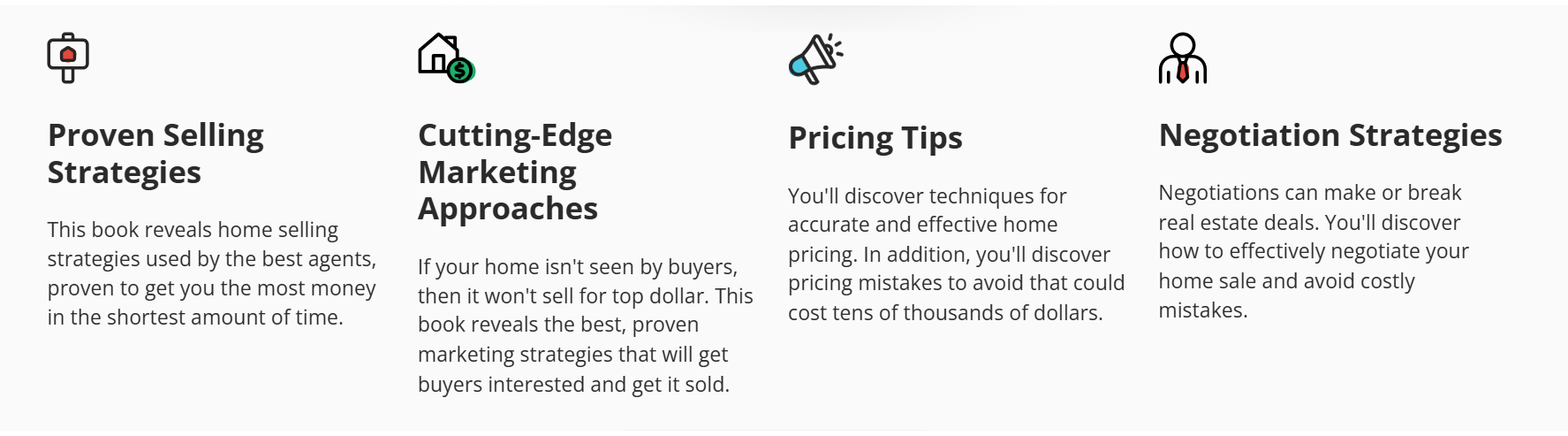 Proven Selling Strategies

This book reveals home selling strategies used by the best agents, proven to get you the most money in the shortest amount of time.

Cutting-Edge Marketing Approaches

If your home isn't seen by buyers, then it won't sell for top dollar. This book reveals the best, proven marketing strategies that will get buyers interested and get it sold.

Pricing Tips

You'll discover techniques for accurate and effective home pricing. In addition, you'll discover pricing mistakes to avoid that could cost tens of thousands of dollars.

Negotiation Strategies

Negotiations can make or break real estate deals. You'll discover how to effectively negotiate your home sale and avoid costly mistakes.