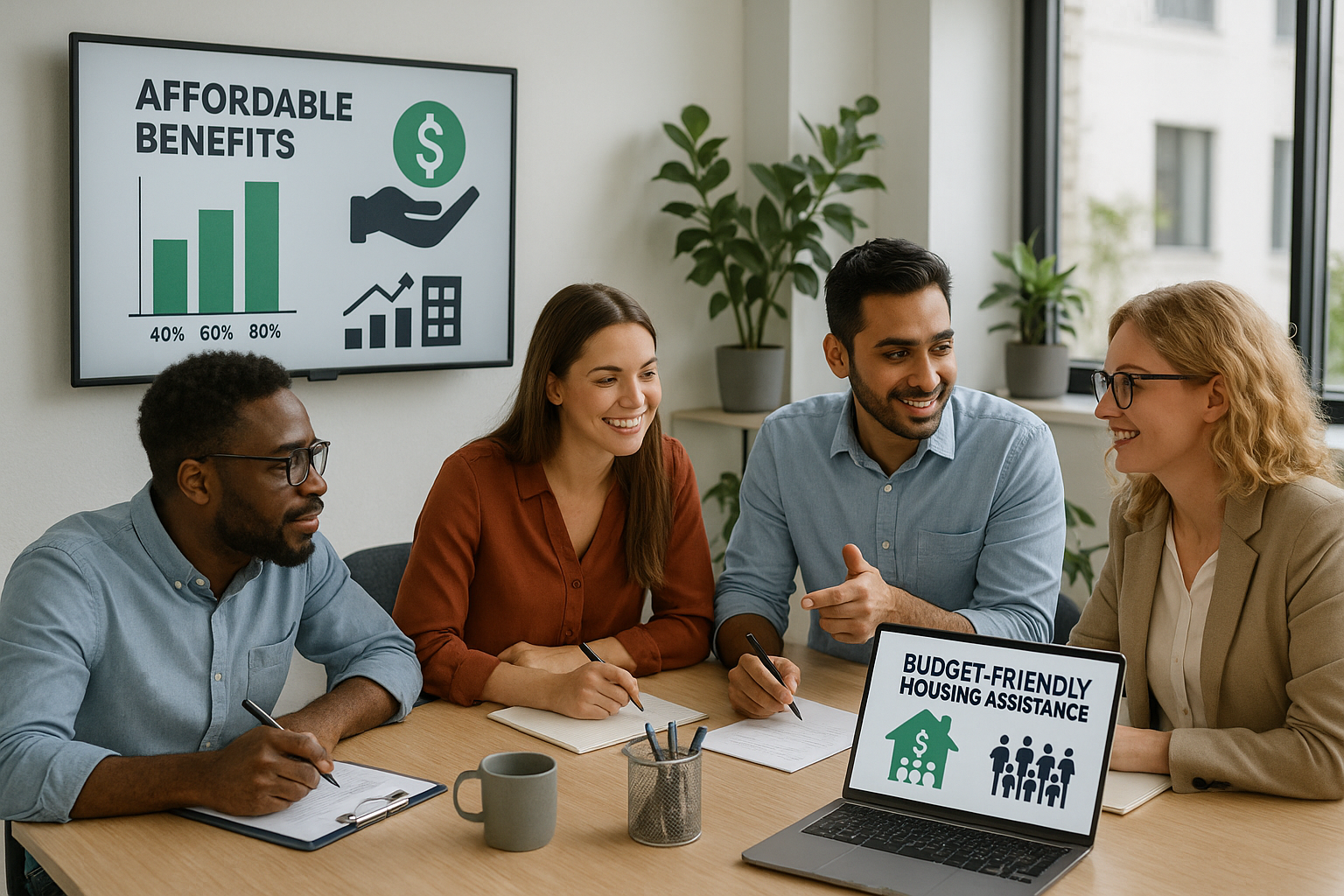 AFFORDABLE BENEFITS

$

40% 60% 80%

BUDGET-FRIENDLY HOUSING ASSISTANCE

$