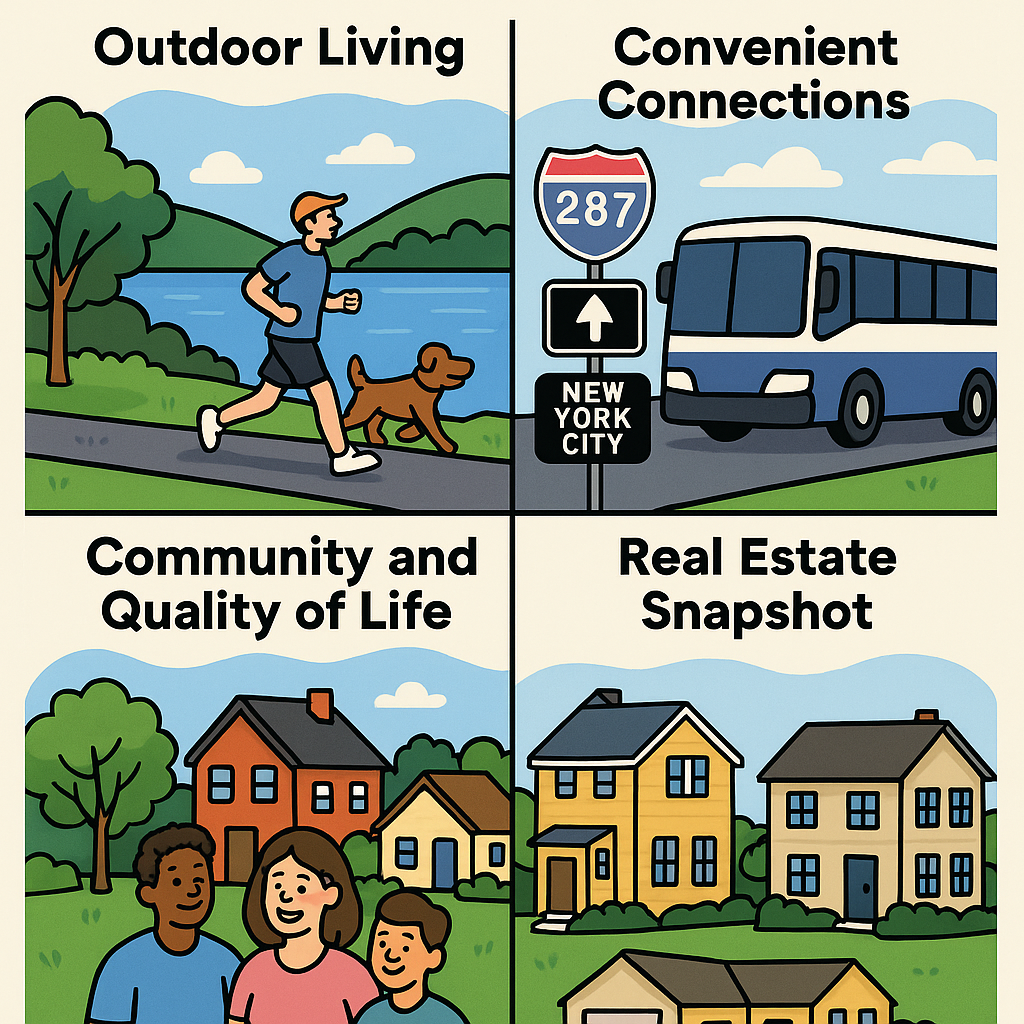 Outdoor Living

Convenient Connections

287

NEW YORK CITY

Community and Quality of Life

Real Estate Snapshot