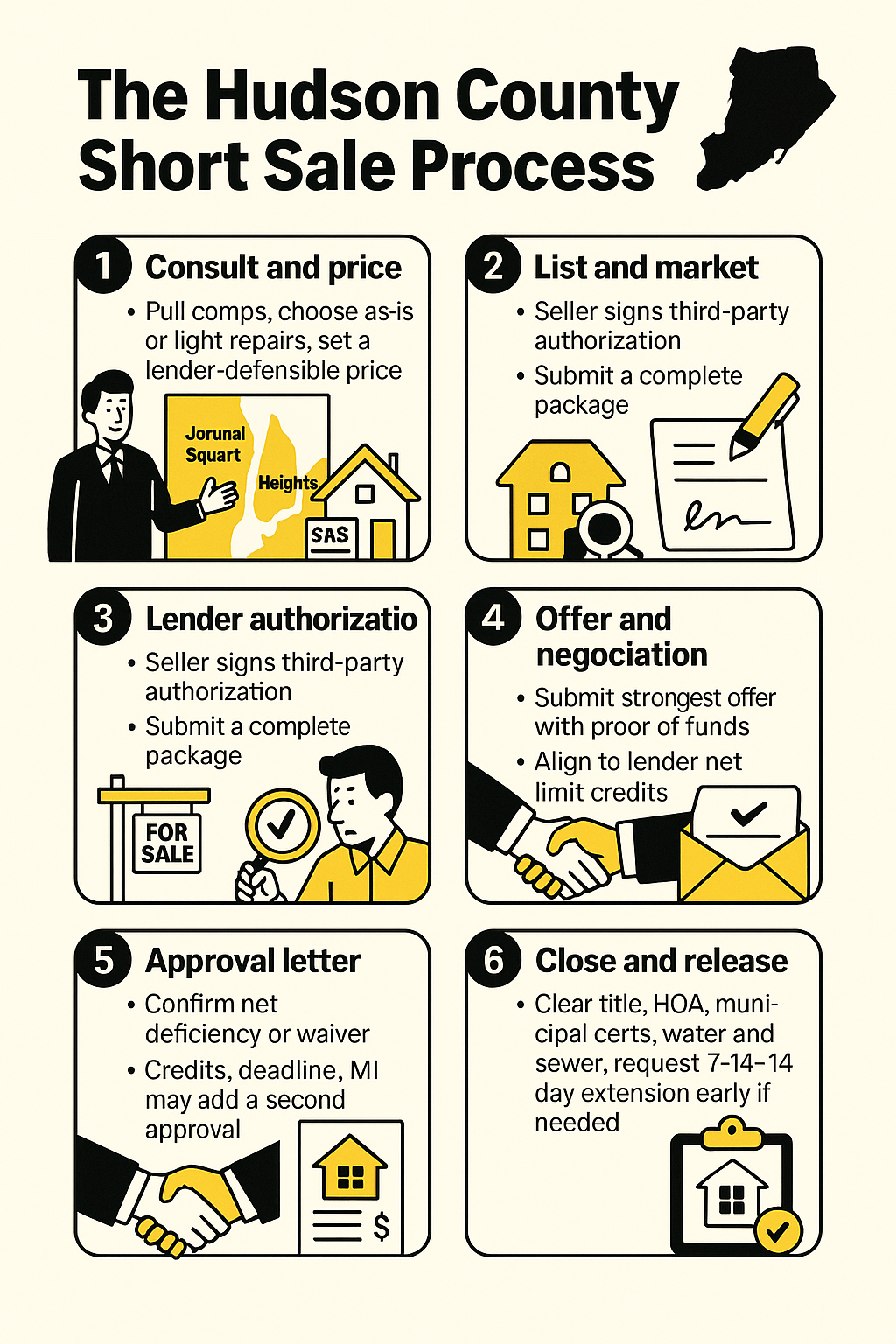 The Hudson County Short Sale Process

1 Consult and price

• Pull comps, choose as-is or light repairs, set a lender-defensible price

Jorunal Squart

Heights

SAS

2 List and market

• Seller signs third-party authorization

• Submit a complete package

3 Lender authorizatio

• Seller signs third-party authorization

• Submit a complete package

FOR SALE

4 Offer and negociation

• Submit strongest offer with proor of funds

• Align to lender net limit credits

5 Approval letter

• Confirm net deficiency or waiver

• Credits, deadline, MI may add a second approval

$

6 Close and release

• Clear title, HOA, municipal certs, water and sewer, request 7-14-14 day extension early if needed