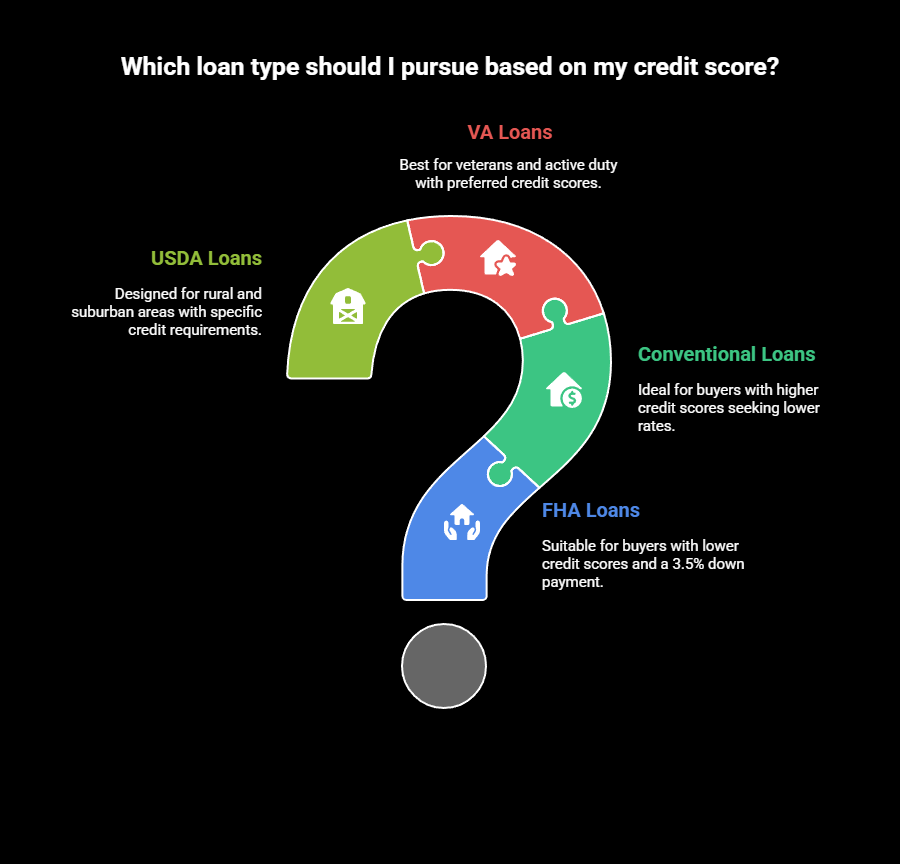 Which loan type should I pursue based on my credit score?

VA Loans

Best for veterans and active duty with preferred credit scores.

USDA Loans

Designed for rural and suburban areas with specific credit requirements.

Conventional Loans

Ideal for buyers with higher credit scores seeking lower rates.

FHA Loans

Suitable for buyers with lower credit scores and a 3.5% down payment.