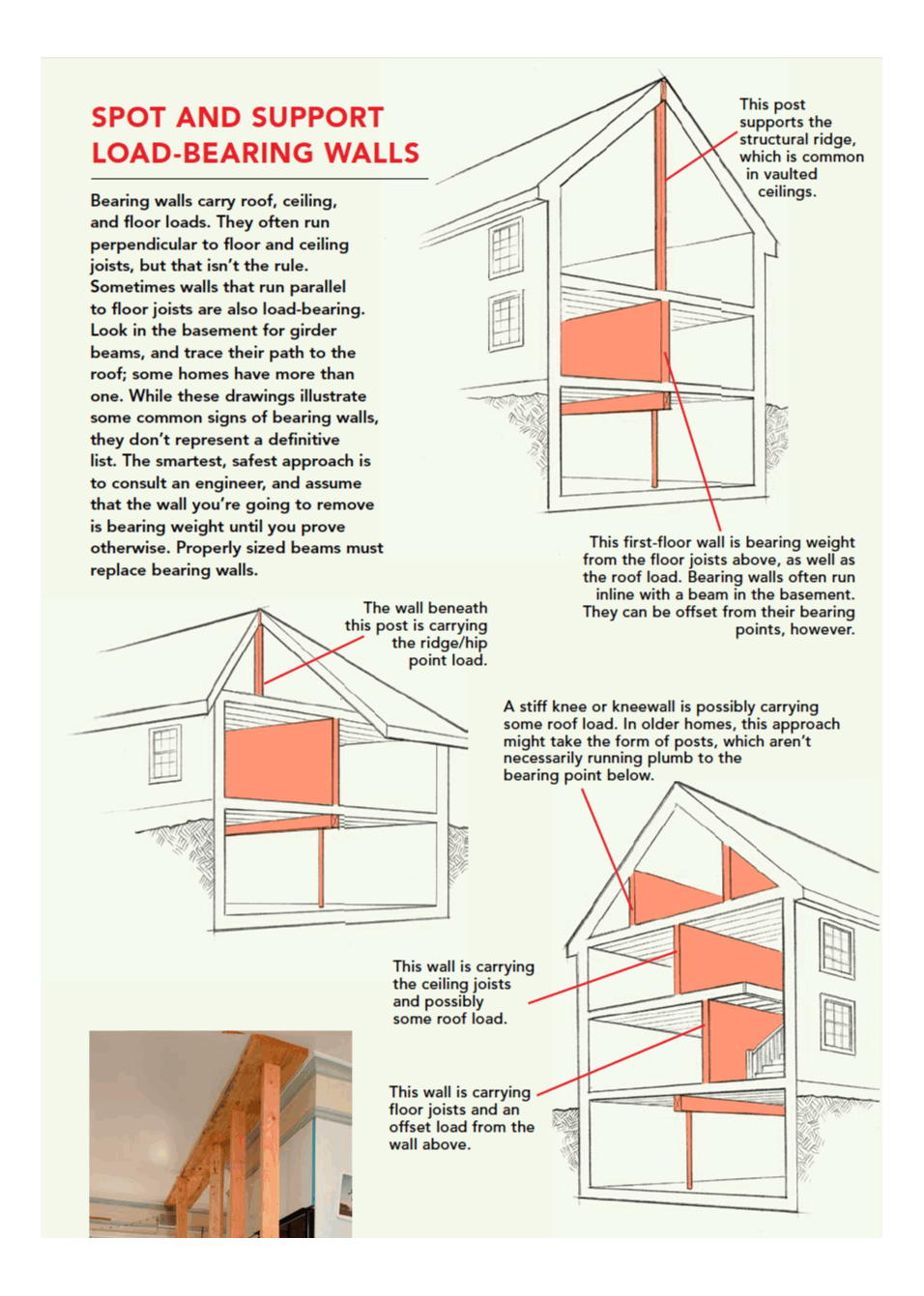 SPOT AND SUPPORT LOAD-BEARING WALLS

Bearing walls carry roof, ceiling, and floor loads. They often run perpendicular to floor and ceiling joists, but that isn't the rule. Sometimes walls that run parallel to floor joists are also load-bearing. Look in the basement for girder beams, and trace their path to the roof; some homes have more than one. While these drawings illustrate some common signs of bearing walls, they don't represent a definitive list. The smartest, safest approach is to consult an engineer, and assume that the wall you're going to remove is bearing weight until you prove otherwise. Properly sized beams must replace bearing walls.

This post supports the structural ridge, which is common in vaulted ceilings.

This first-floor wall is bearing weight from the floor joists above, as well as the roof load. Bearing walls often run inline with a beam in the basement. They can be offset from their bearing points, however.

The wall beneath this post is carrying the ridge/hip point load.

A stiff knee or kneewall is possibly carrying some roof load. In older homes, this approach might take the form of posts, which aren't necessarily running plumb to the bearing point below.

This wall is carrying the ceiling joists and possibly some roof load.

This wall is carrying floor joists and an offset load from the wall above.