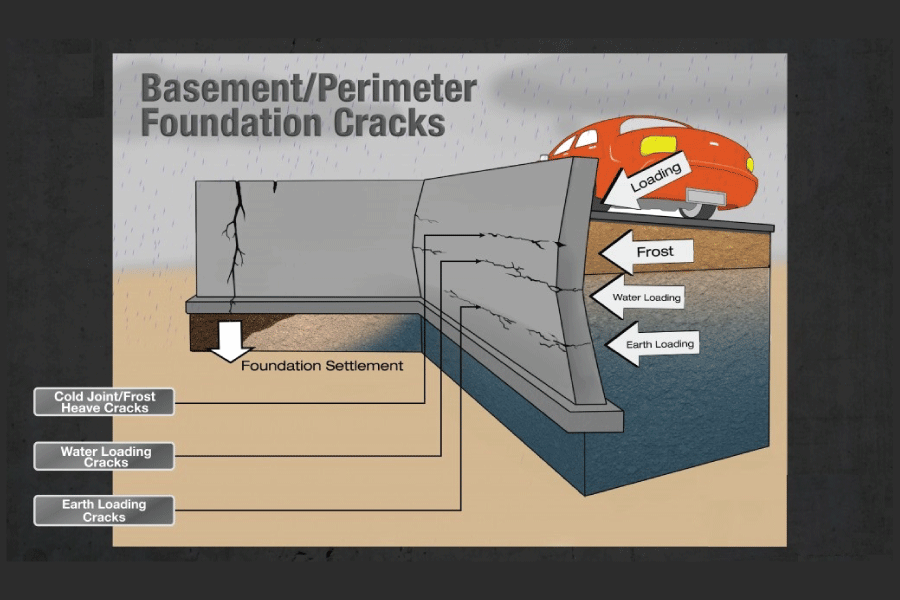 Basement/Perimeter Foundation Cracks

Loading

Frost

Water Loading

Earth Loading

Foundation Settlement

Cold Joint/Frost Heave Cracks

Water Loading Cracks

Earth Loading Cracks