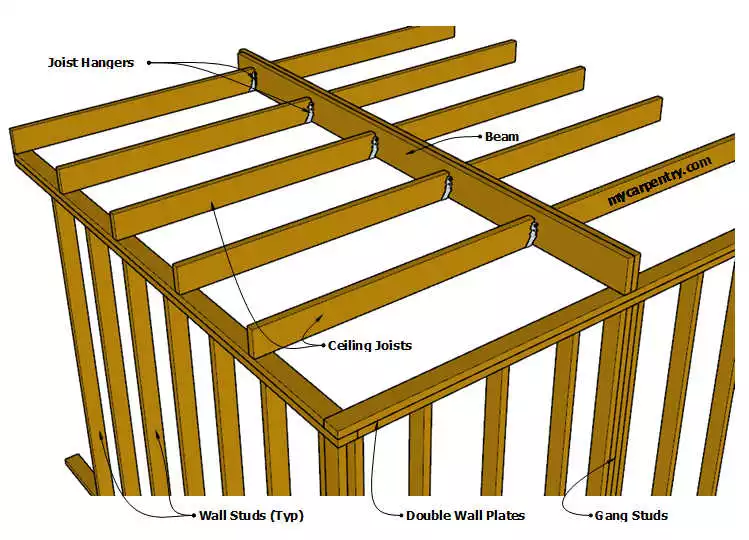 Joist Hangers

Beam

mycarpentry.com

Ceiling Joists

Wall Studs (Typ)

Double Wall Plates

Gang Studs