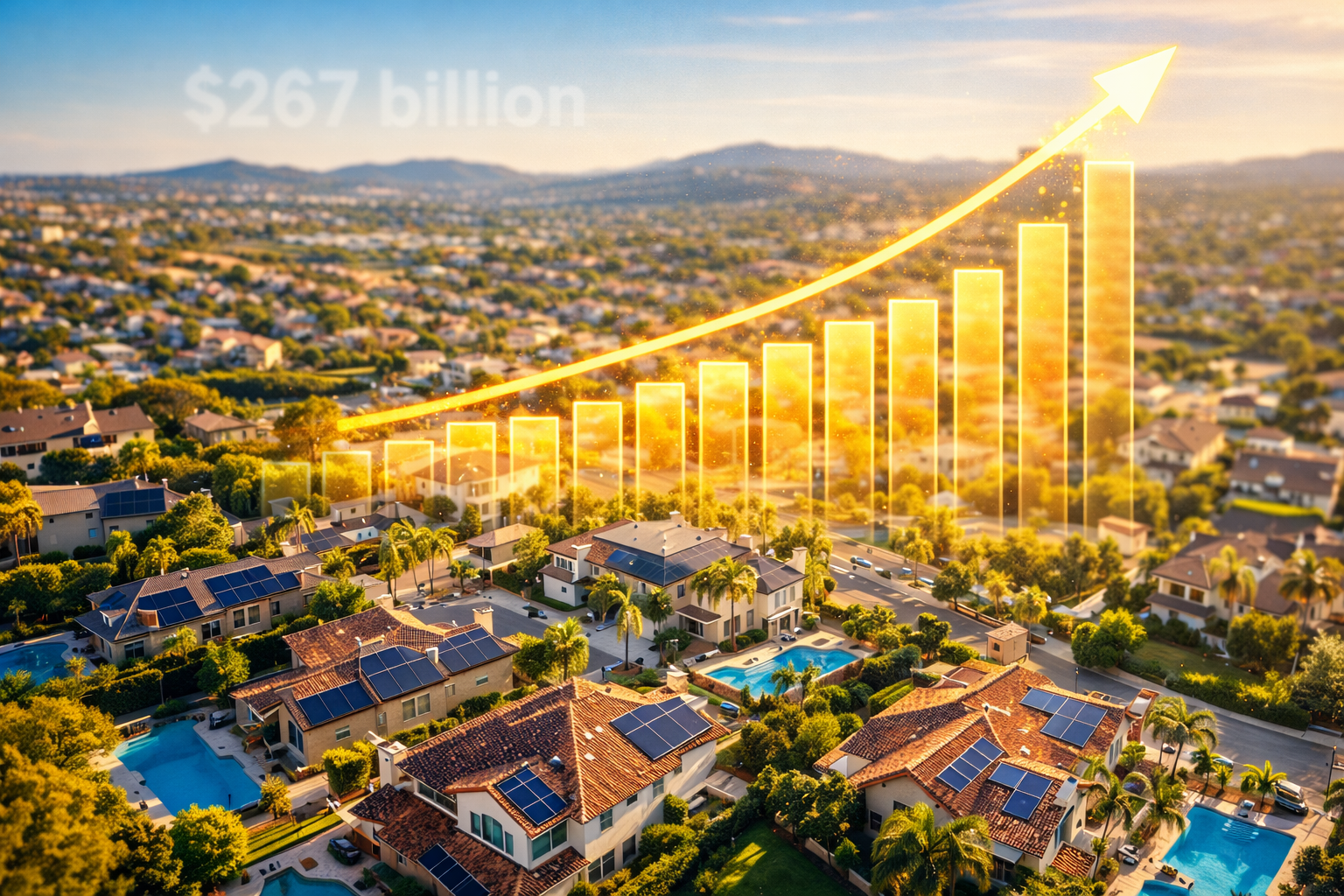 $267 billion